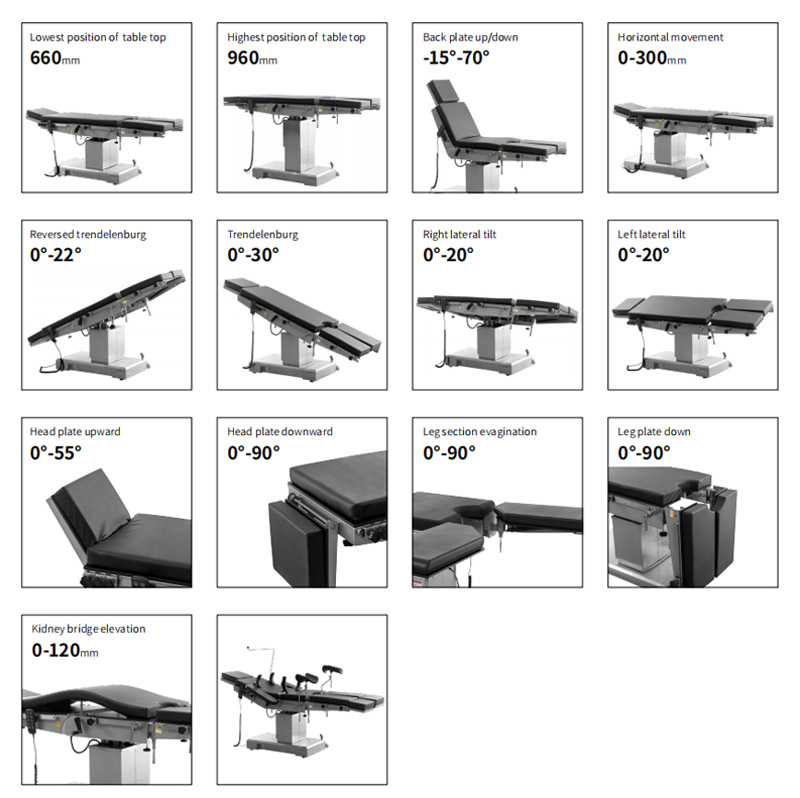 Lowest position of table top
660mm

Highest position of table top
960mm

Back plate up/down
-15°-70°

Horizontal movement
0-300mm

Reversed trendelenburg
0°-22°

Trendelenburg
0°-30°

Right lateral tilt
0°-20°

Left lateral tilt
0°-20°

Head plate upward
0°-55°

Head plate downward
0°-90°

Leg section evagination
0°-90°

Leg plate down
0°-90°

Kidney bridge elevation
0-120mm